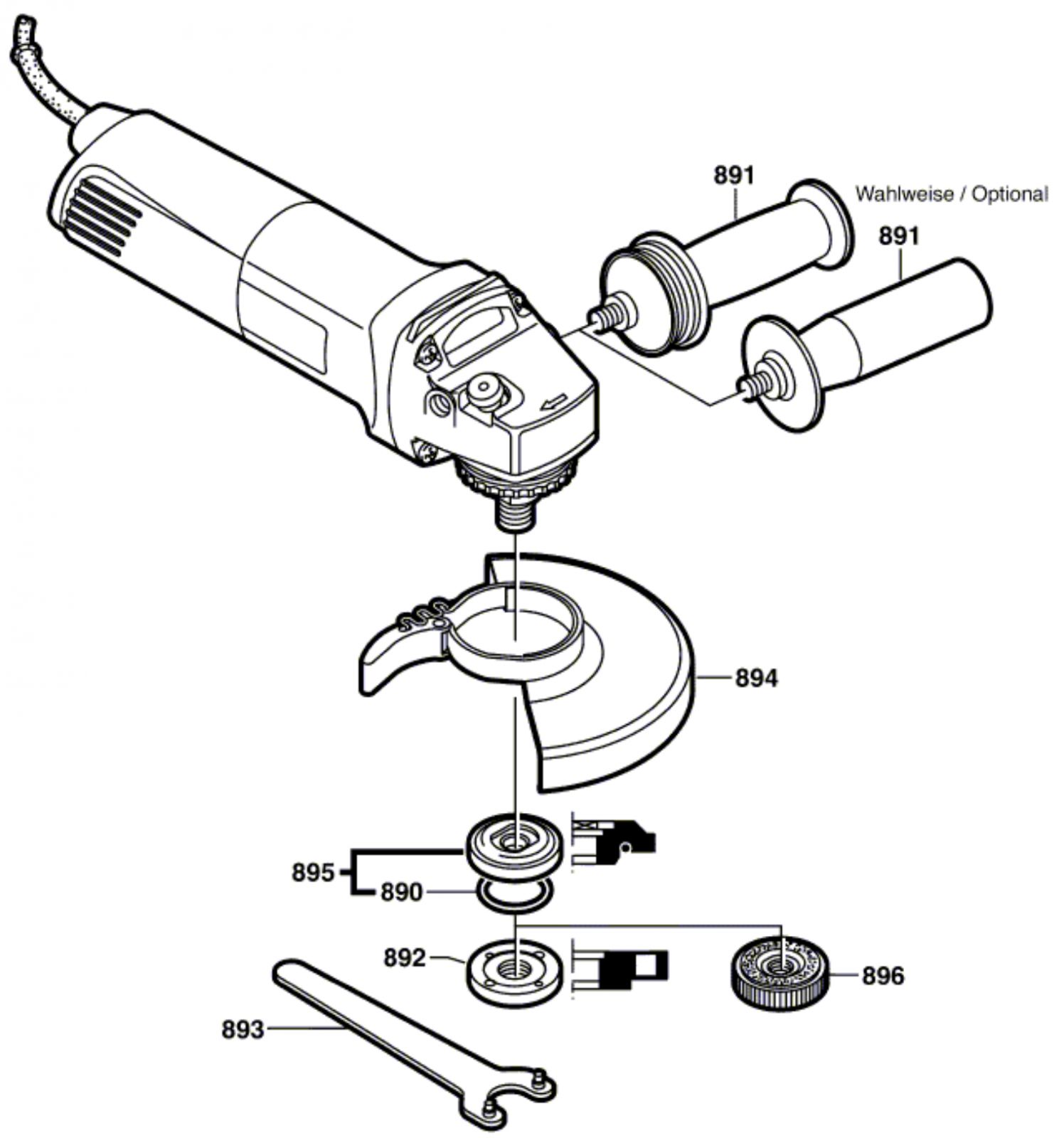 891
Wahlweise / Optional
891
894
895
890
892
896
893